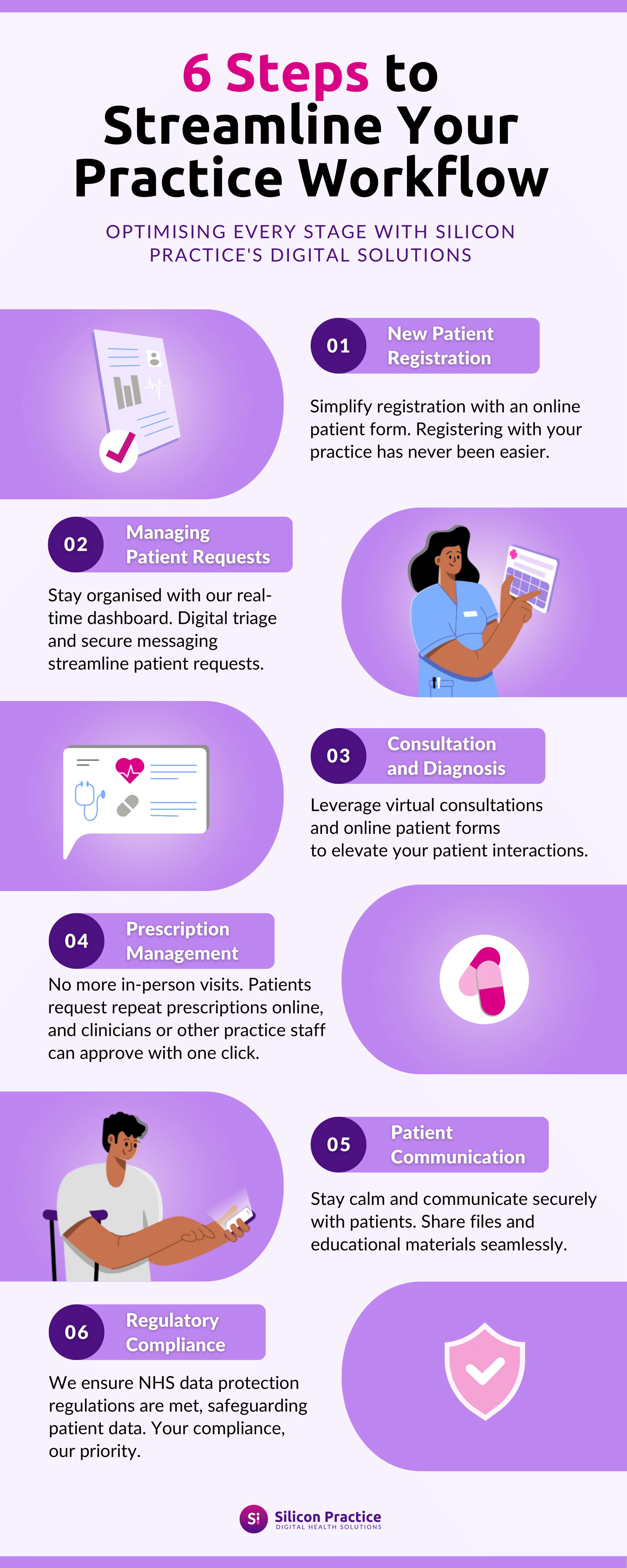 6 Steps to Streamline Your Practice Workflow

OPTIMISING EVERY STAGE WITH SILICON PRACTICE'S DIGITAL SOLUTIONS

01 New Patient Registration

Simplify registration with an online patient form. Registering with your practice has never been easier.

02 Managing Patient Requests

Stay organised with our real-time dashboard. Digital triage and secure messaging streamline patient requests.

03 Consultation and Diagnosis

Leverage virtual consultations and online patient forms to elevate your patient interactions.

04 Prescription Management

No more in-person visits. Patients request repeat prescriptions online, and clinicians or other practice staff can approve with one click.

05 Patient Communication

Stay calm and communicate securely with patients. Share files and educational materials seamlessly.

06 Regulatory Compliance

We ensure NHS data protection regulations are met, safeguarding patient data. Your compliance, our priority.

Si Silicon Practice
DIGITAL HEALTH SOLUTIONS